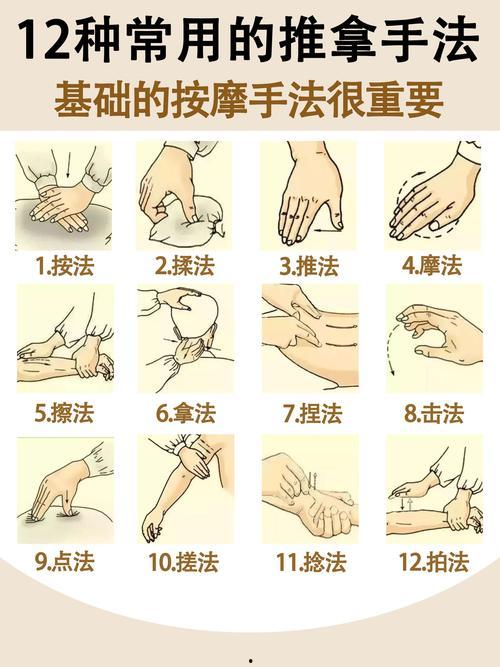 12种常用的推拿手法
基础的按摩手法很重要

1.按法
2.揉法
3.推法
4.摩法
5.擦法
6.拿法
7.捏法
8.击法
9.点法
10.搓法
11.捻法
12.拍法